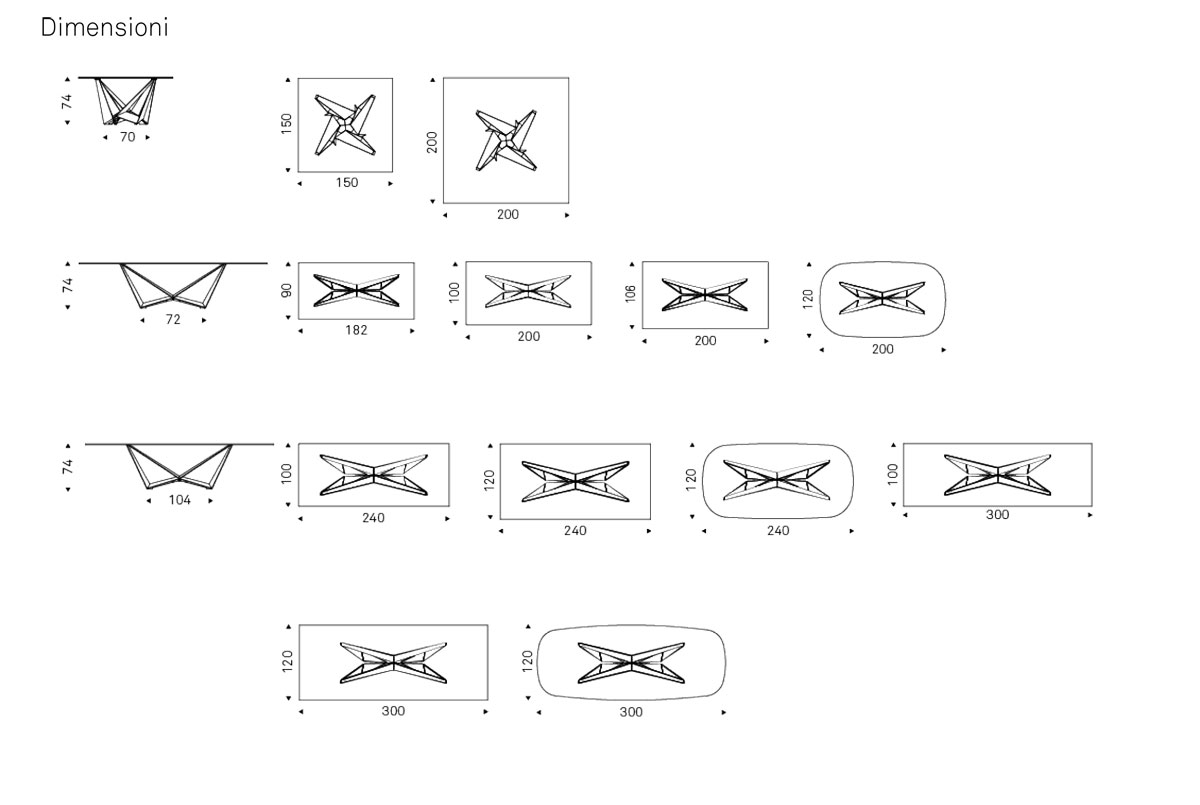 Dimensioni

74
70

150
150

200
200

74
72

90
182

100
200

106
200

120
200

74
104

100
240

120
240

120
240

100
300

120
300

120
300