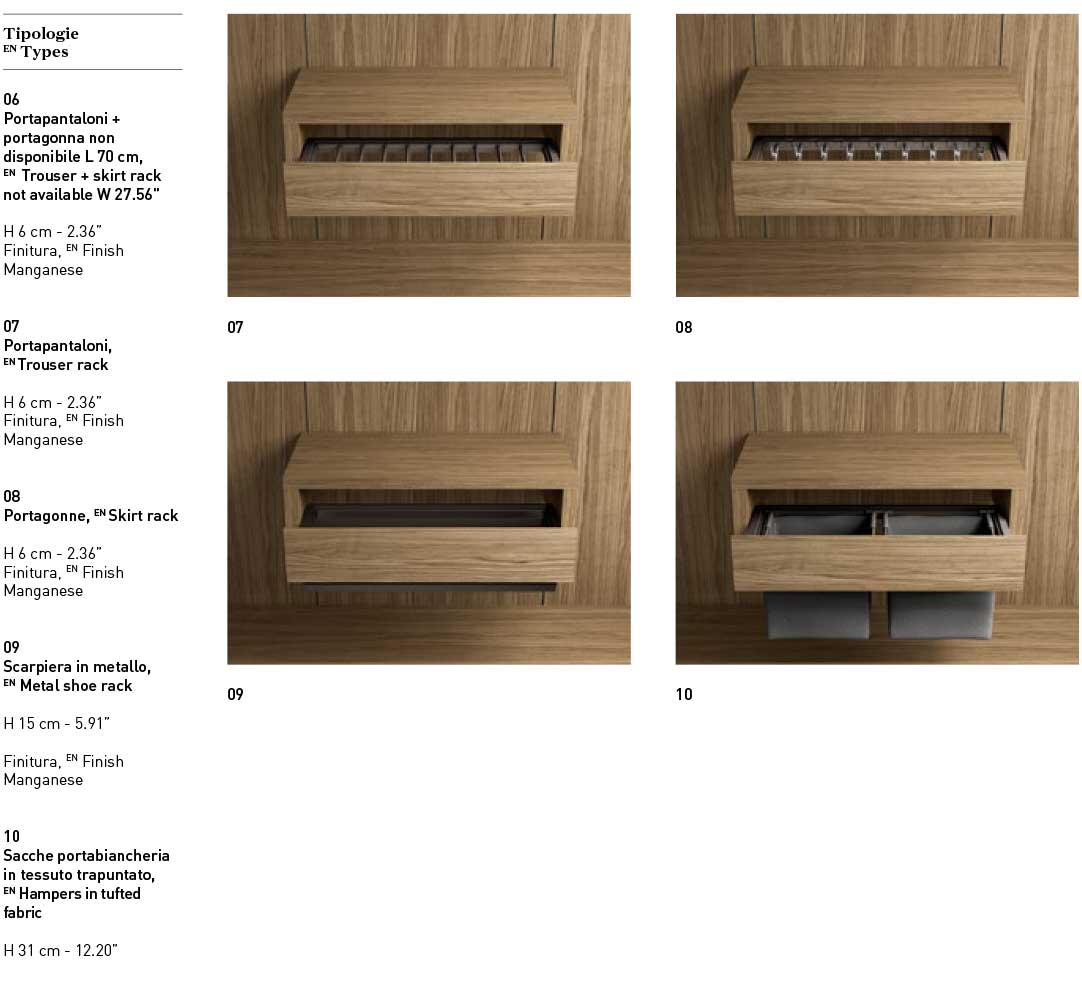 Tipologie
EN Types

06
Portapantaloni + portagonna non disponibile L 70 cm, EN Trouser + skirt rack not available W 27.56"

H 6 cm - 2.36"
Finitura, EN Finish
Manganese

07
Portapantaloni, EN Trouser rack

H 6 cm - 2.36"
Finitura, EN Finish
Manganese

08
Portagonne, EN Skirt rack

H 6 cm - 2.36"
Finitura, EN Finish
Manganese

09
Scarpiera in metallo, EN Metal shoe rack

H 15 cm - 5.91"

Finitura, EN Finish
Manganese

10
Sacche portabiancheria in tessuto trapuntato, EN Hampers in tufted fabric

H 31 cm - 12.20"

07

08

09

10